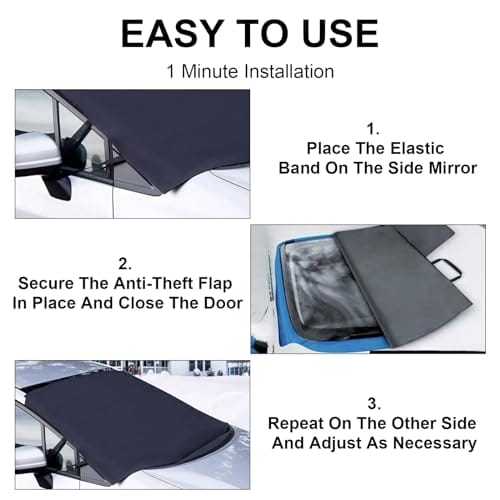 EASY TO USE

1 Minute Installation

1.
Place The Elastic Band On The Side Mirror

2.
Secure The Anti-Theft Flap In Place And Close The Door

3.
Repeat On The Other Side And Adjust As Necessary