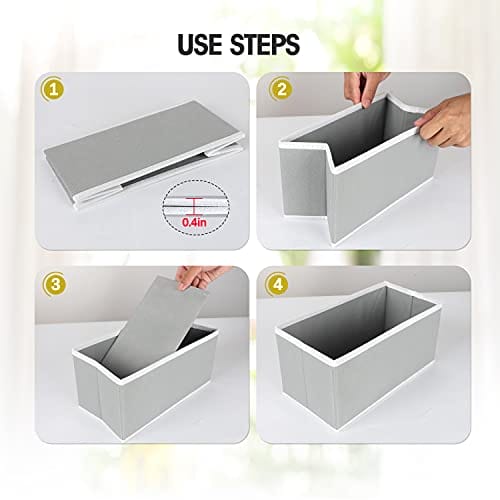 USE STEPS

1

0.4in

2

3

4