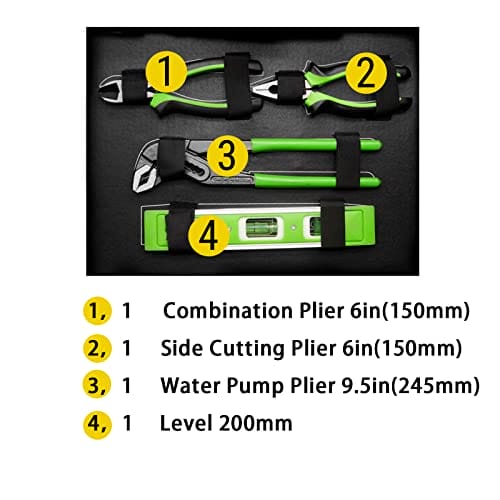 1
2
3
4

1, 1 Combination Plier 6in(150mm)

2, 1 Side Cutting Plier 6in(150mm)

3, 1 Water Pump Plier 9.5in(245mm)

4, 1 Level 200mm