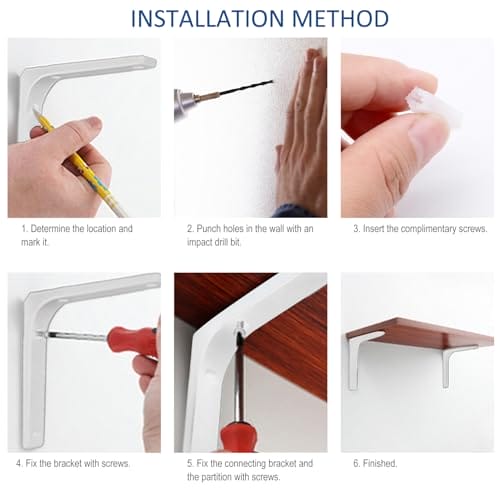 INSTALLATION METHOD

1. Determine the location and mark it.

2. Punch holes in the wall with an impact drill bit.

3. Insert the complimentary screws.

4. Fix the bracket with screws.

5. Fix the connecting bracket and the partition with screws.

6. Finished.