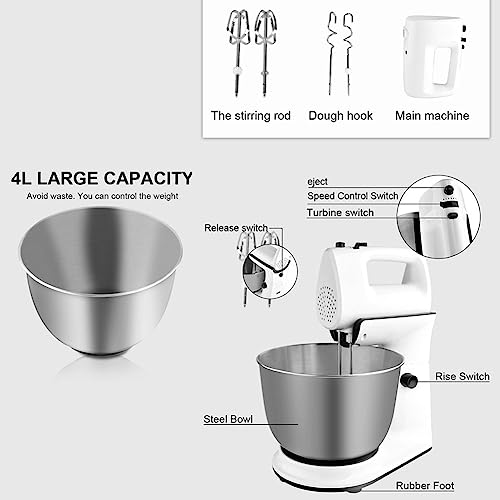 The stirring rod
Dough hook
Main machine

4L LARGE CAPACITY
Avoid waste. You can control the weight

eject
Speed Control Switch
Turbine switch
Release switch
Rise Switch
Steel Bowl
Rubber Foot