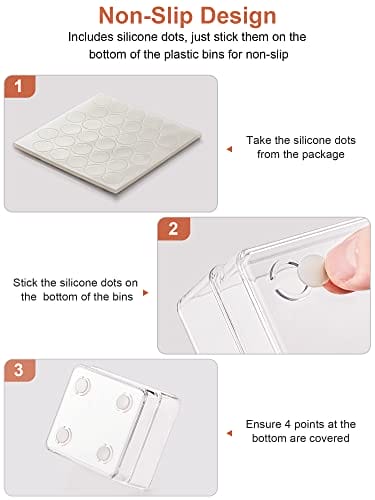 Non-Slip Design

Includes silicone dots, just stick them on the bottom of the plastic bins for non-slip

1

Take the silicone dots from the package

2

Stick the silicone dots on the bottom of the bins

3

Ensure 4 points at the bottom are covered