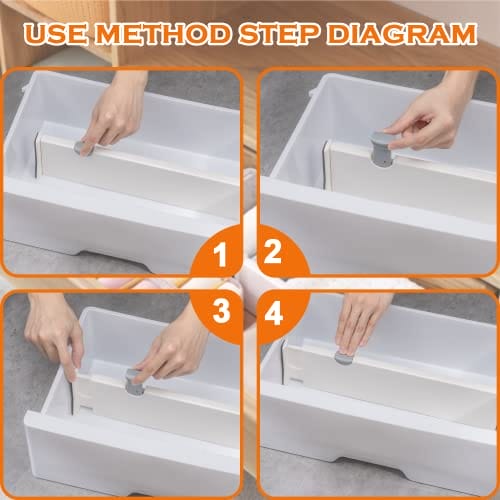 USE METHOD STEP DIAGRAM

1

2

3

4