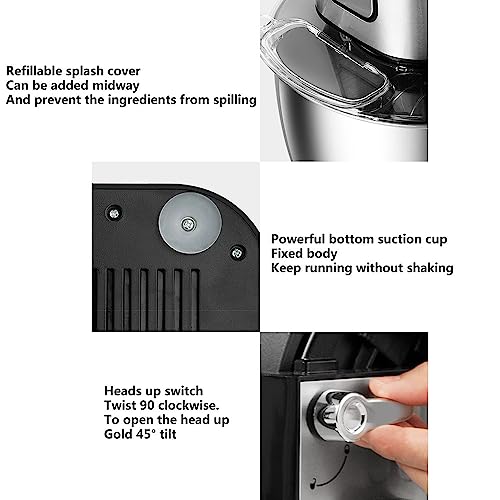 Refillable splash cover
Can be added midway
And prevent the ingredients from spilling

Powerful bottom suction cup
Fixed body
Keep running without shaking

Heads up switch
Twist 90 clockwise.
To open the head up
Gold 45° tilt