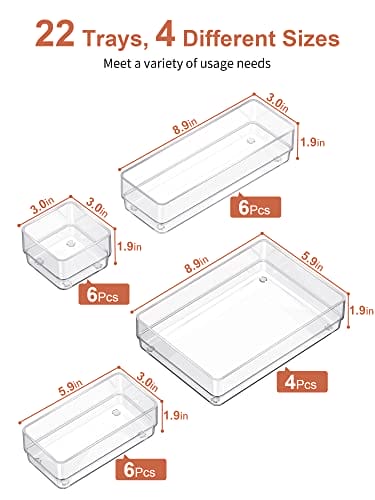 22 Trays, 4 Different Sizes

Meet a variety of usage needs

8.9in
3.0in
1.9in
6Pcs

3.0in
3.0in
1.9in
6Pcs

8.9in
5.9in
1.9in
4Pcs

5.9in
3.0in
1.9in
6Pcs