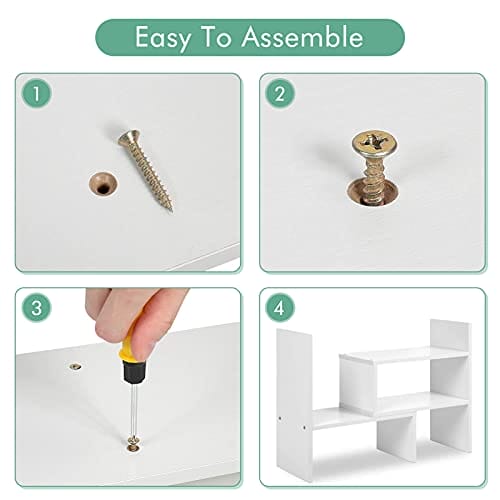 Easy To Assemble

1

2

3

4