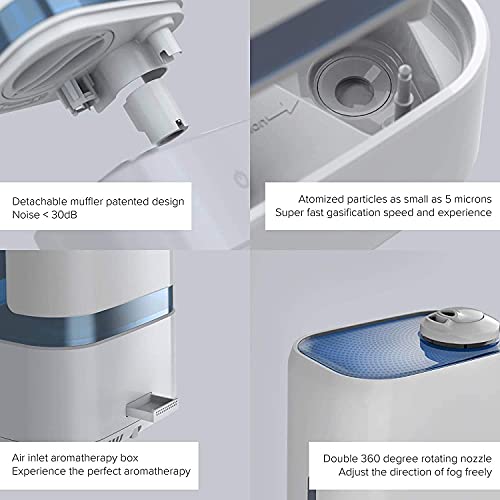 Detachable muffler patented design
Noise < 30dB

Atomized particles as small as 5 microns
Super fast gasification speed and experience

Air inlet aromatherapy box
Experience the perfect aromatherapy

Double 360 degree rotating nozzle
Adjust the direction of fog freely