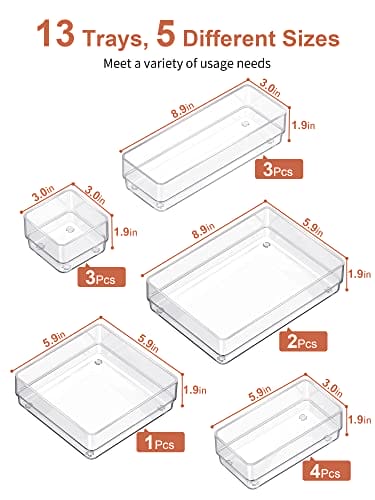 13 Trays, 5 Different Sizes

Meet a variety of usage needs

8.9in
3.0in
1.9in
3Pcs

3.0in
3.0in
1.9in
3Pcs

8.9in
5.9in
1.9in
2Pcs

5.9in
5.9in
1.9in
1Pcs

5.9in
3.0in
1.9in
4Pcs