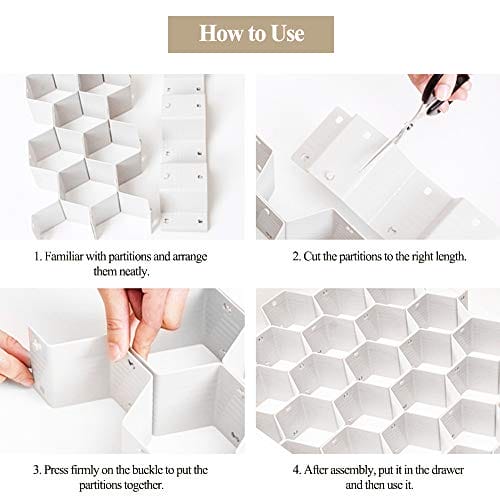 How to Use

1. Familiar with partitions and arrange them neatly.

2. Cut the partitions to the right length.

3. Press firmly on the buckle to put the partitions together.

4. After assembly, put it in the drawer and then use it.