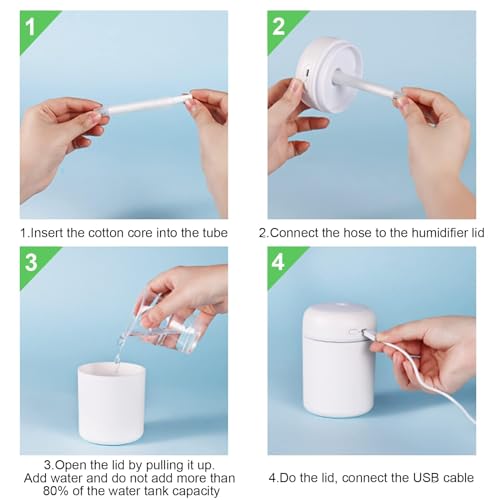 1

1.Insert the cotton core into the tube

2

2.Connect the hose to the humidifier lid

3

3.Open the lid by pulling it up. Add water and do not add more than 80% of the water tank capacity

4

4.Do the lid, connect the USB cable