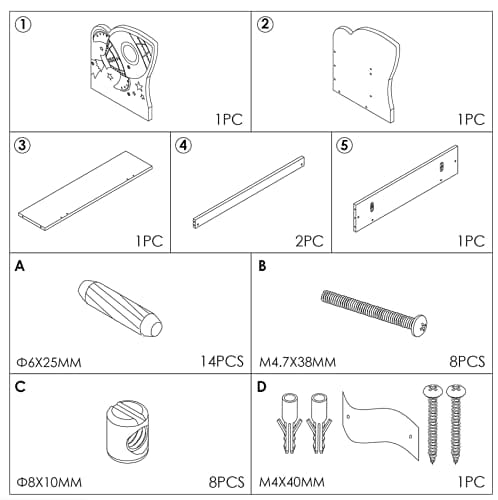 ①
1PC

②
1PC

③
1PC

④
2PC

⑤
1PC

A
Φ6X25MM
14PCS

B
M4.7X38MM
8PCS

C
Φ8X10MM
8PCS

D
M4X40MM
1PC