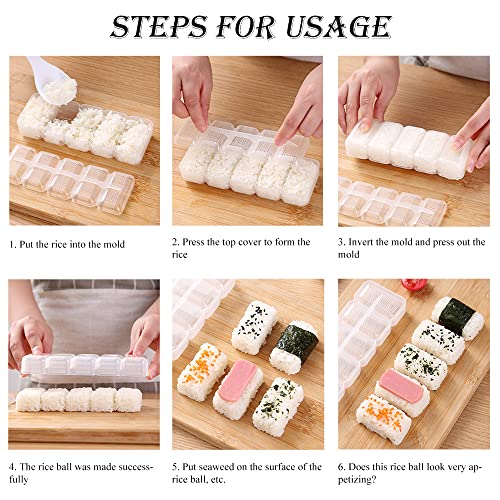 STEPS FOR USAGE

1. Put the rice into the mold

2. Press the top cover to form the rice

3. Invert the mold and press out the mold

4. The rice ball was made successfully

5. Put seaweed on the surface of the rice ball, etc.

6. Does this rice ball look very appetizing?