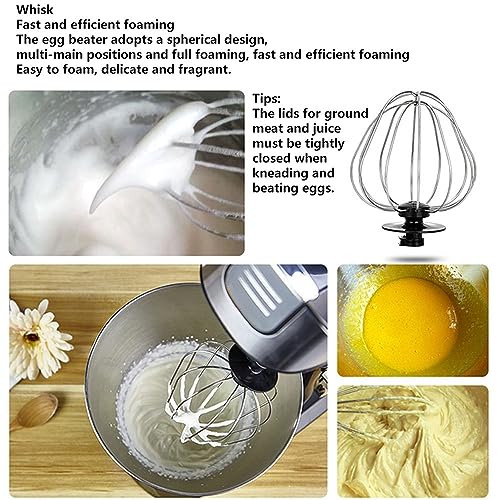 Whisk
Fast and efficient foaming
The egg beater adopts a spherical design, multi-main positions and full foaming, fast and efficient foaming
Easy to foam, delicate and fragrant.

Tips:
The lids for ground meat and juice must be tightly closed when kneading and beating eggs.