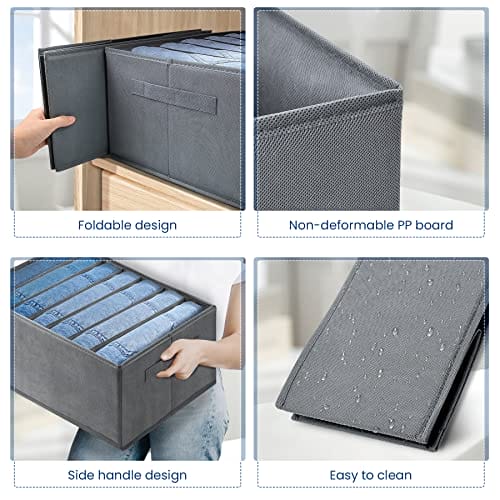 Foldable design

Non-deformable PP board

Side handle design

Easy to clean