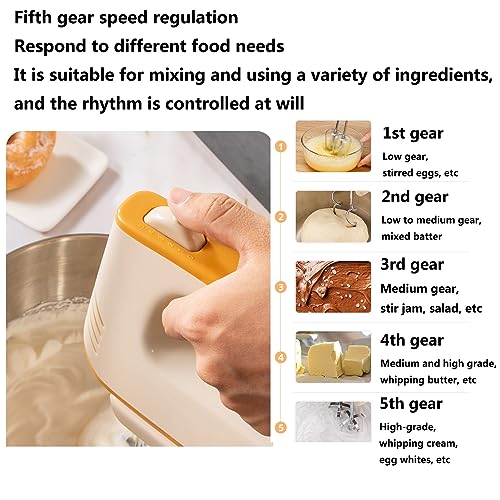 Fifth gear speed regulation
Respond to different food needs
It is suitable for mixing and using a variety of ingredients, and the rhythm is controlled at will

1
1st gear
Low gear,
stirred eggs, etc

2
2nd gear
Low to medium gear,
mixed batter

3
3rd gear
Medium gear,
stir jam, salad, etc

4
4th gear
Medium and high grade,
whipping butter, etc

5
5th gear
High-grade,
whipping cream,
egg whites, etc