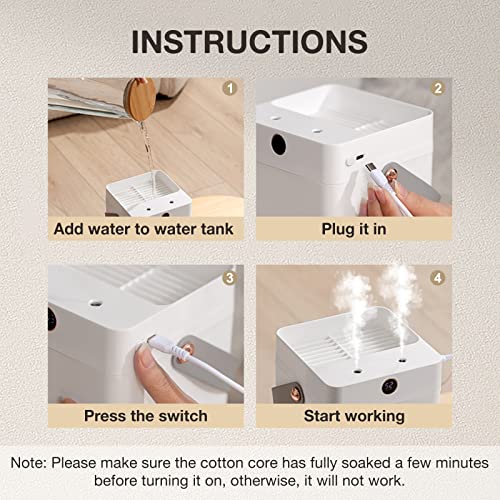 INSTRUCTIONS

1

Add water to water tank

2

Plug it in

3

Press the switch

4

Start working

Note: Please make sure the cotton core has fully soaked a few minutes before turning it on, otherwise, it will not work.