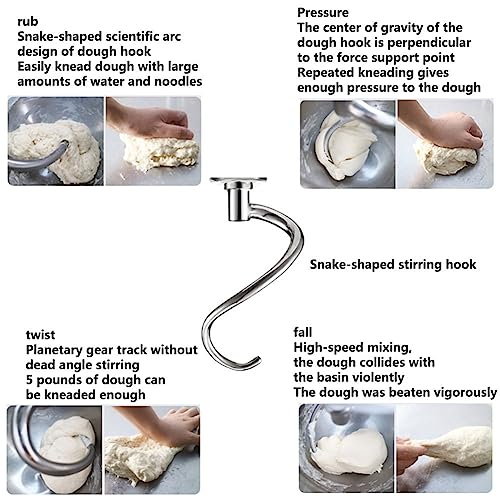 rub
Snake-shaped scientific arc design of dough hook
Easily knead dough with large amounts of water and noodles

Pressure
The center of gravity of the dough hook is perpendicular to the force support point
Repeated kneading gives enough pressure to the dough

Snake-shaped stirring hook

twist
Planetary gear track without dead angle stirring
5 pounds of dough can be kneaded enough

fall
High-speed mixing, the dough collides with the basin violently
The dough was beaten vigorously