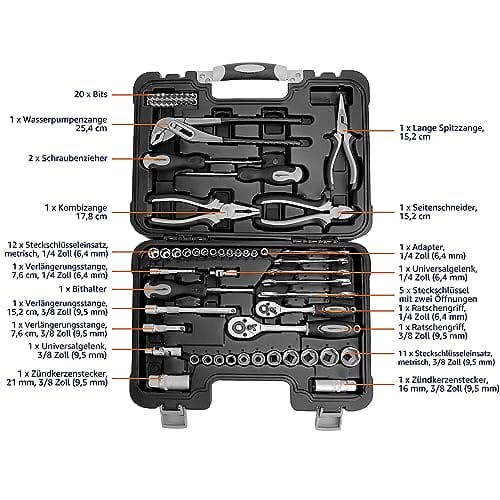 20 x Bits

1 x Wasserpumpenzange 25,4 cm

2 x Schraubenzieher

1 x Kombizange 17,8 cm

12 x Steckschlüsseleinsatz, metrisch, 1/4 Zoll (6,4 mm)

1 x Verlängerungsstange, 7,6 cm, 1/4 Zoll (6,4 mm)

1 x Bithalter

1 x Verlängerungsstange, 15,2 cm, 3/8 Zoll (9,5 mm)

1 x Verlängerungsstange, 7,6 cm, 3/8 Zoll (9,5 mm)

1 x Universalgelenk, 3/8 Zoll (9,5 mm)

1 x Zündkerzenstecker, 21 mm, 3/8 Zoll (9,5 mm)

1 x Lange Spitzzange, 15,2 cm

1 x Seitenschneider, 15,2 cm

1 x Adapter, 1/4 Zoll (6,4 mm)

1 x Universalgelenk, 1/4 Zoll (6,4 mm)

5 x Steckschlüssel mit zwei Öffnungen

1 x Ratschengriff, 1/4 Zoll (6,4 mm)

1 x Ratschengriff, 3/8 Zoll (9,5 mm)

11 x Steckschlüsseleinsatz, metrisch, 3/8 Zoll (9,5 mm)

1 x Zündkerzenstecker, 16 mm, 3/8 Zoll (9,5 mm)