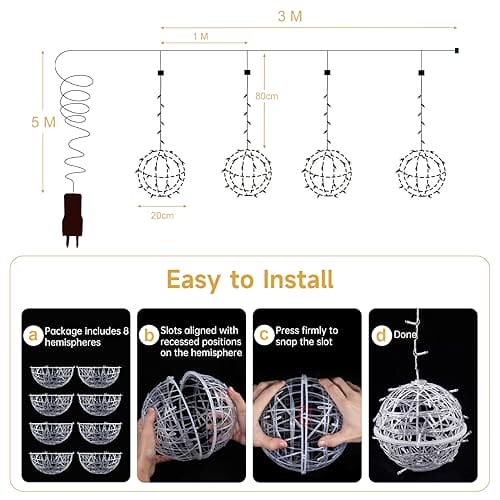 3 M

1 M

5 M

80cm

20cm

Easy to Install

a Package includes 8 hemispheres

b Slots aligned with recessed positions on the hemisphere

c Press firmly to snap the slot

d Done