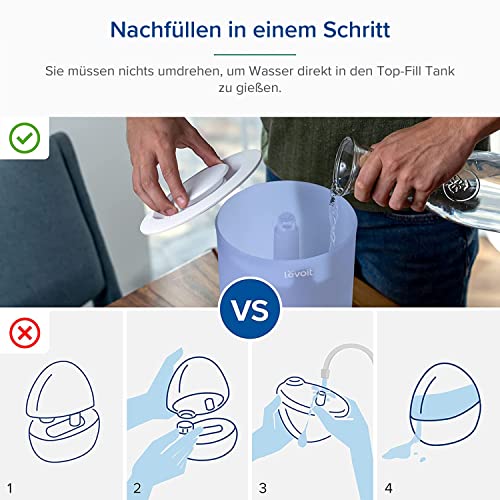 Nachfüllen in einem Schritt

Sie müssen nichts umdrehen, um Wasser direkt in den Top-Fill Tank zu gießen.

levoit

VS

1

2

3

4