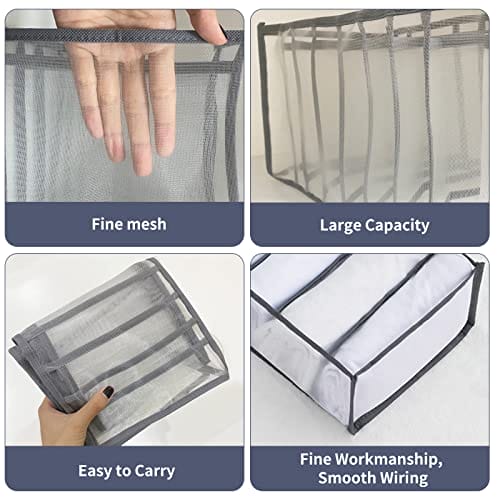 Fine mesh

Large Capacity

Easy to Carry

Fine Workmanship, Smooth Wiring