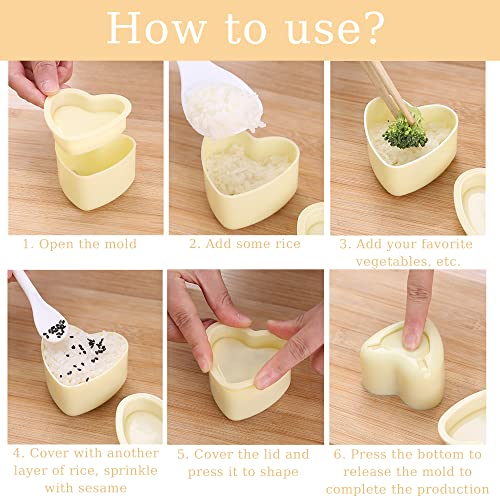 How to use?

1. Open the mold

2. Add some rice

3. Add your favorite vegetables, etc.

4. Cover with another layer of rice, sprinkle with sesame

5. Cover the lid and press it to shape

6. Press the bottom to release the mold to complete the production