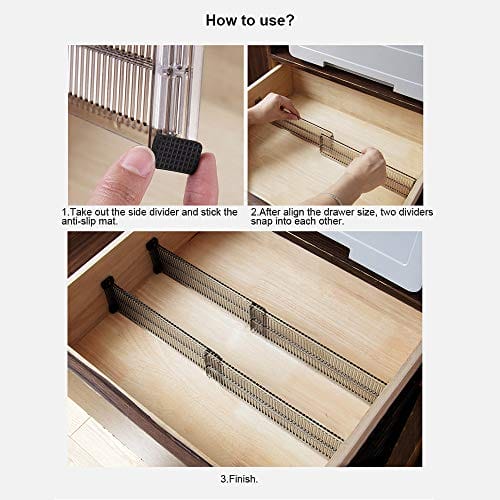 How to use?

1.Take out the side divider and stick the anti-slip mat.

2.After align the drawer size, two dividers snap into each other.

3.Finish.