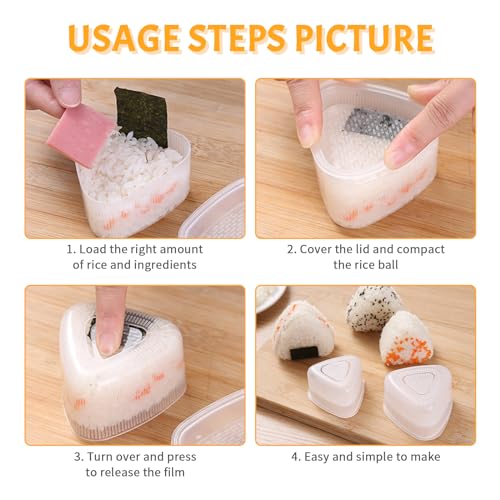 USAGE STEPS PICTURE

1. Load the right amount of rice and ingredients

2. Cover the lid and compact the rice ball

3. Turn over and press to release the film

4. Easy and simple to make