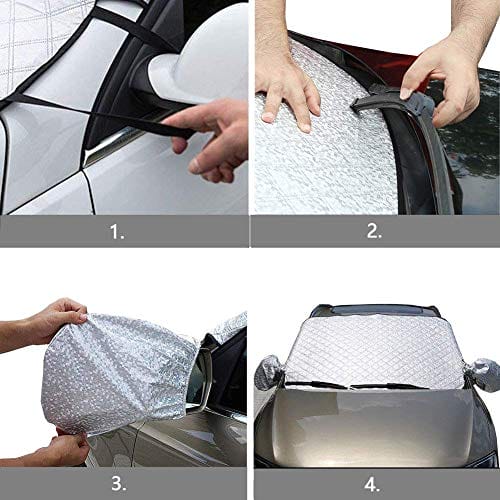 1.

2.

3.

4.