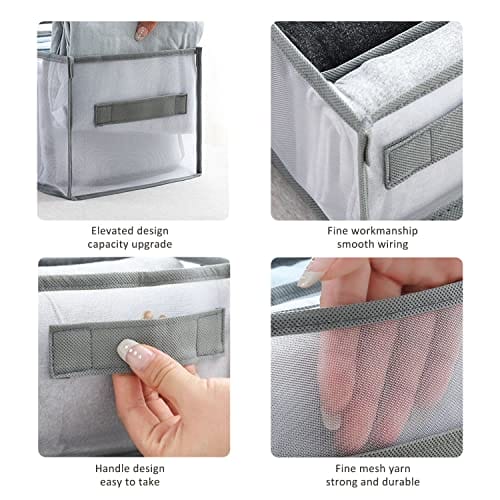 Elevated design
capacity upgrade

Fine workmanship
smooth wiring

Handle design
easy to take

Fine mesh yarn
strong and durable