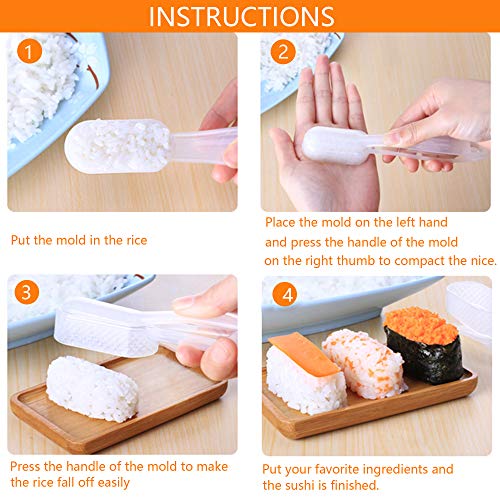 INSTRUCTIONS

1

Put the mold in the rice

2

Place the mold on the left hand and press the handle of the mold on the right thumb to compact the nice.

3

Press the handle of the mold to make the rice fall off easily

4

Put your favorite ingredients and the sushi is finished.