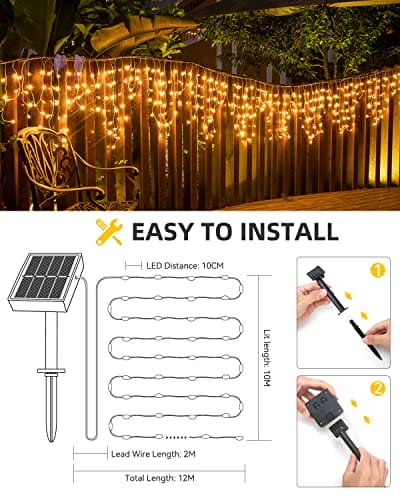 EASY TO INSTALL

LED Distance: 10CM

Lit length: 10M

Lead Wire Length: 2M

Total Length: 12M

1

2