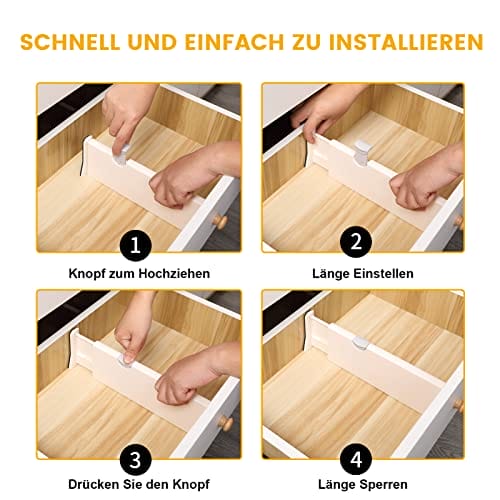 SCHNELL UND EINFACH ZU INSTALLIEREN

1
Knopf zum Hochziehen

2
Länge Einstellen

3
Drücken Sie den Knopf

4
Länge Sperren