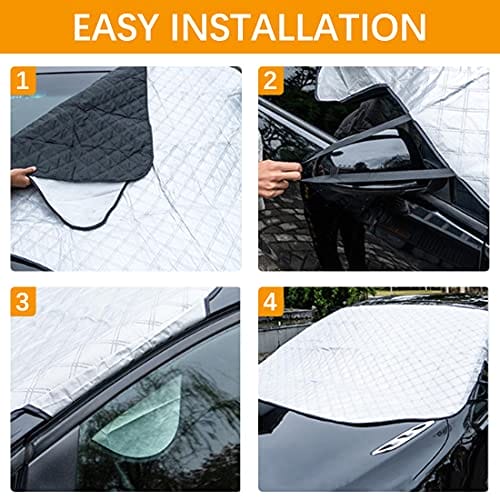 EASY INSTALLATION

1

2

3

4