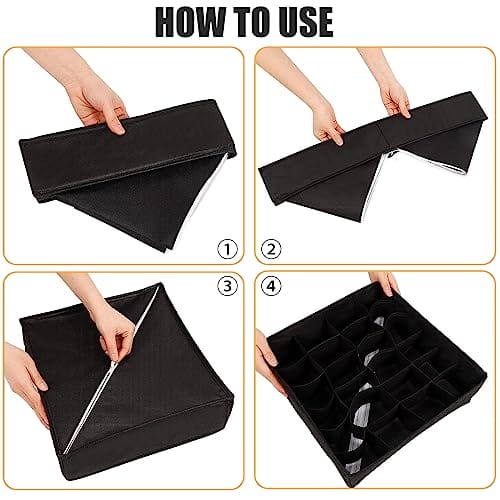 HOW TO USE

①

②

③

④