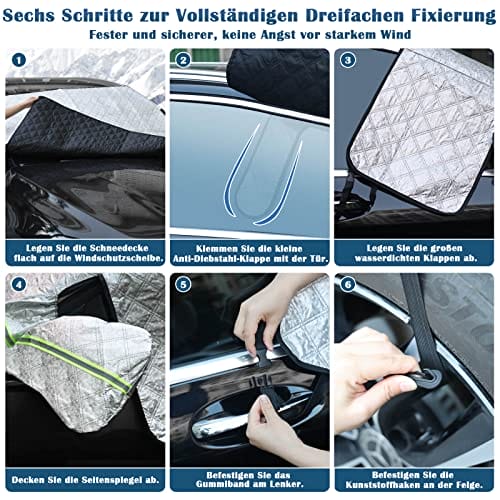 Sechs Schritte zur Vollständigen Dreifachen Fixierung
Fester und sicherer, keine Angst vor starkem Wind

1
Legen Sie die Schneedecke flach auf die Windschutzscheibe.

2
Klemmen Sie die kleine Anti-Diebstahl-Klappe mit der Tür.

3
Legen Sie die großen wasserdichten Klappen ab.

4
Decken Sie die Seitenspiegel ab.

5
Befestigen Sie das Gummiband am Lenker.

6
Befestigen Sie die Kunststoffhaken an der Felge.