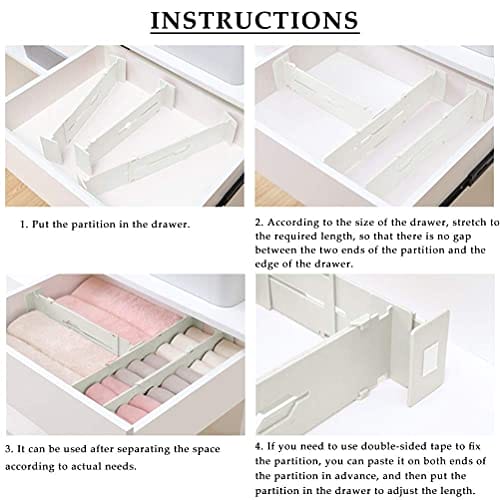 INSTRUCTIONS

1. Put the partition in the drawer.

2. According to the size of the drawer, stretch to the required length, so that there is no gap between the two ends of the partition and the edge of the drawer.

3. It can be used after separating the space according to actual needs.

4. If you need to use double-sided tape to fix the partition, you can paste it on both ends of the partition in advance, and then put the partition in the drawer to adjust the length.