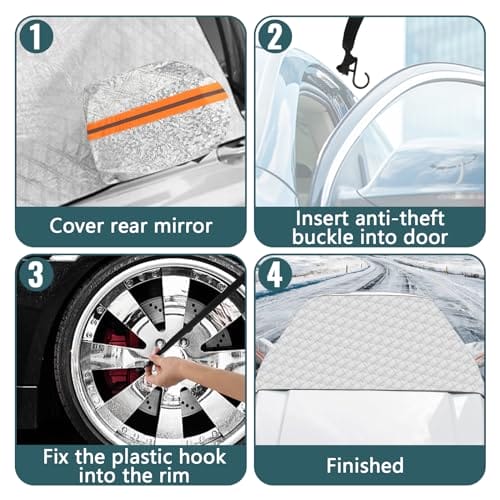 1
Cover rear mirror

2
Insert anti-theft buckle into door

3
Fix the plastic hook into the rim

4
Finished