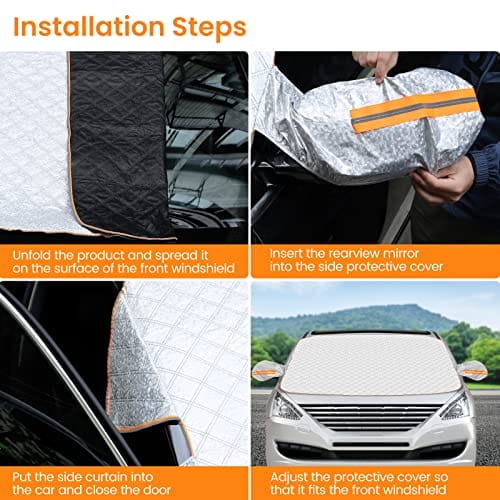 Installation Steps

Unfold the product and spread it on the surface of the front windshield

Insert the rearview mirror into the side protective cover

Put the side curtain into the car and close the door

Adjust the protective cover so that it fits the front windshield