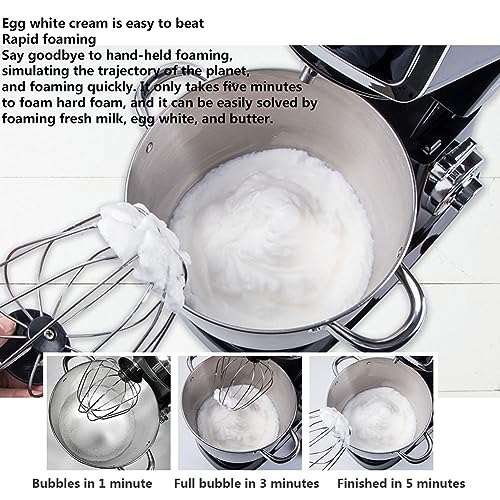 Egg white cream is easy to beat
Rapid foaming
Say goodbye to hand-held foaming, simulating the trajectory of the planet, and foaming quickly. It only takes five minutes to foam hard foam, and it can be easily solved by foaming fresh milk, egg white, and butter.

Bubbles in 1 minute

Full bubble in 3 minutes

Finished in 5 minutes