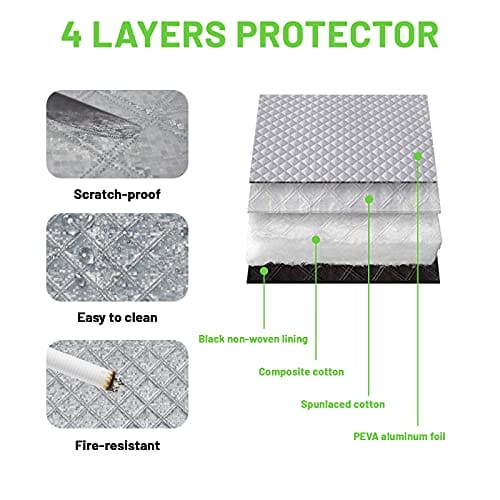 4 LAYERS PROTECTOR

Scratch-proof

Easy to clean

Fire-resistant

Black non-woven lining

Composite cotton

Spunlaced cotton

PEVA aluminum foil