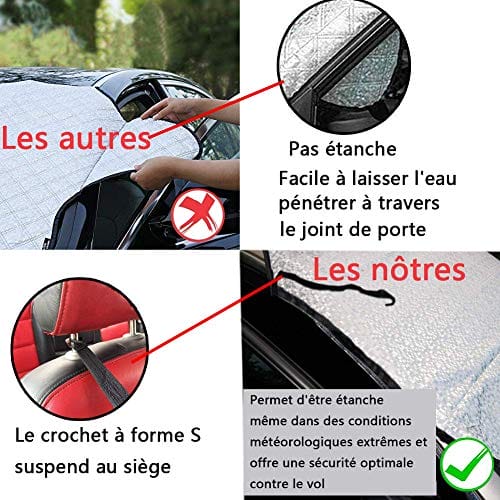 Les autres

Pas étanche
Facile à laisser l'eau pénétrer à travers le joint de porte

Les nôtres

Le crochet à forme S suspend au siège

Permet d'être étanche même dans des conditions météorologiques extrêmes et offre une sécurité optimale contre le vol