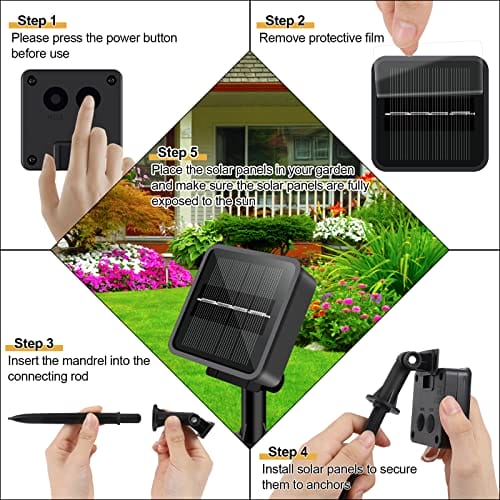 Step 1
Please press the power button before use

Step 2
Remove protective film

Step 5
Place the solar panels in your garden and make sure the solar panels are fully exposed to the sun

Step 3
Insert the mandrel into the connecting rod

Step 4
Install solar panels to secure them to anchors