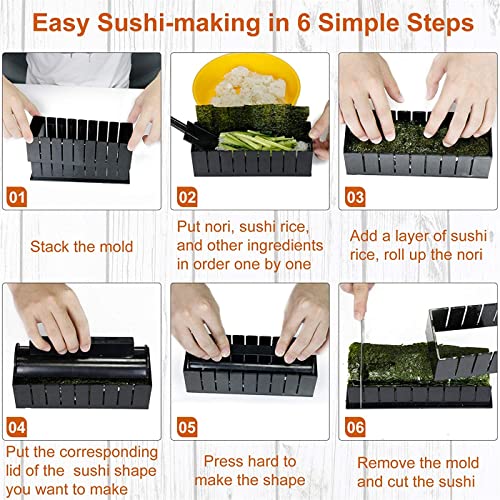 Easy Sushi-making in 6 Simple Steps

01

Stack the mold

02

Put nori, sushi rice, and other ingredients in order one by one

03

Add a layer of sushi rice, roll up the nori

04

Put the corresponding lid of the sushi shape you want to make

05

Press hard to make the shape

06

Remove the mold and cut the sushi