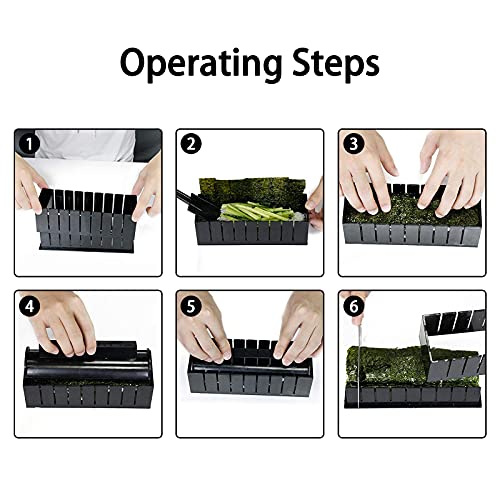 Operating Steps

1

2

3

4

5

6