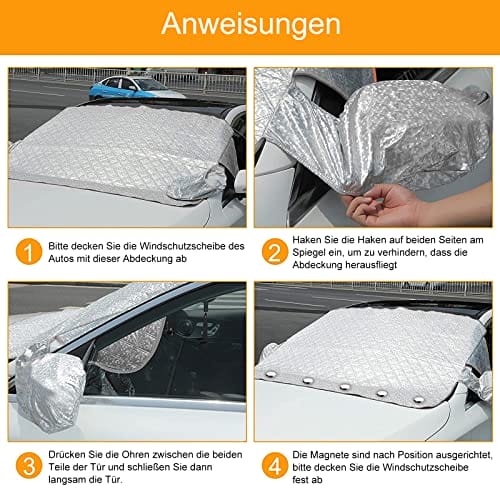 Anweisungen

1 Bitte decken Sie die Windschutzscheibe des Autos mit dieser Abdeckung ab

2 Haken Sie die Haken auf beiden Seiten am Spiegel ein, um zu verhindern, dass die Abdeckung herausfliegt

3 Drücken Sie die Ohren zwischen die beiden Teile der Tür und schließen Sie dann langsam die Tür.

4 Die Magnete sind nach Position ausgerichtet, bitte decken Sie die Windschutzscheibe fest ab