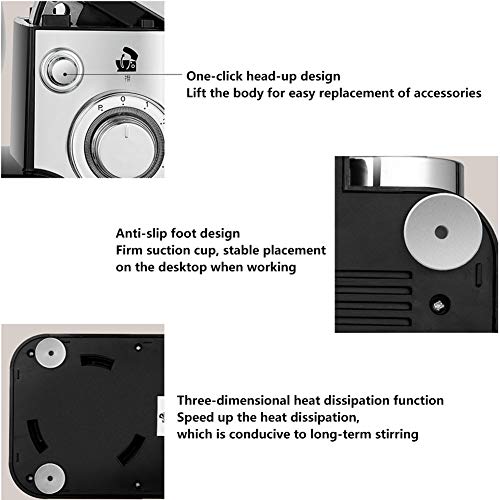 P 0 1

One-click head-up design
Lift the body for easy replacement of accessories

Anti-slip foot design
Firm suction cup, stable placement on the desktop when working

Three-dimensional heat dissipation function
Speed up the heat dissipation, which is conducive to long-term stirring