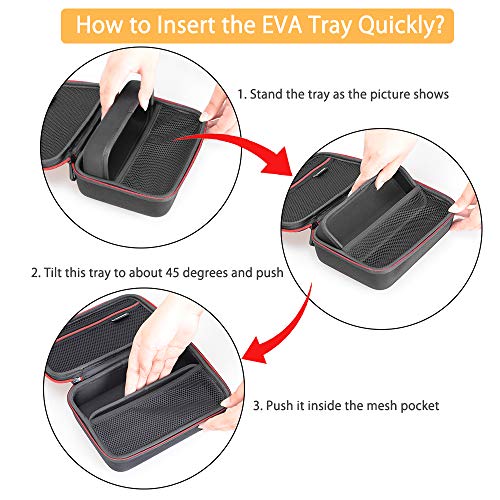 How to Insert the EVA Tray Quickly?

1. Stand the tray as the picture shows

2. Tilt this tray to about 45 degrees and push

3. Push it inside the mesh pocket