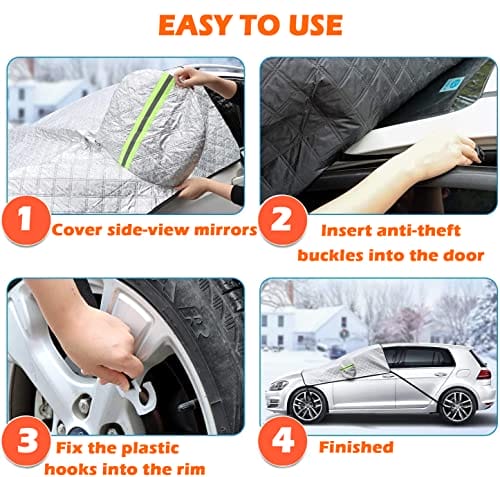 EASY TO USE

1 Cover side-view mirrors

2 Insert anti-theft buckles into the door

3 Fix the plastic hooks into the rim

4 Finished