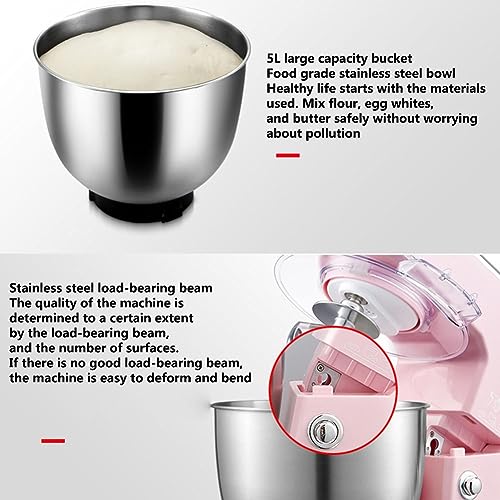 5L large capacity bucket
Food grade stainless steel bowl
Healthy life starts with the materials used. Mix flour, egg whites, and butter safely without worrying about pollution

Stainless steel load-bearing beam
The quality of the machine is determined to a certain extent by the load-bearing beam, and the number of surfaces.
If there is no good load-bearing beam, the machine is easy to deform and bend